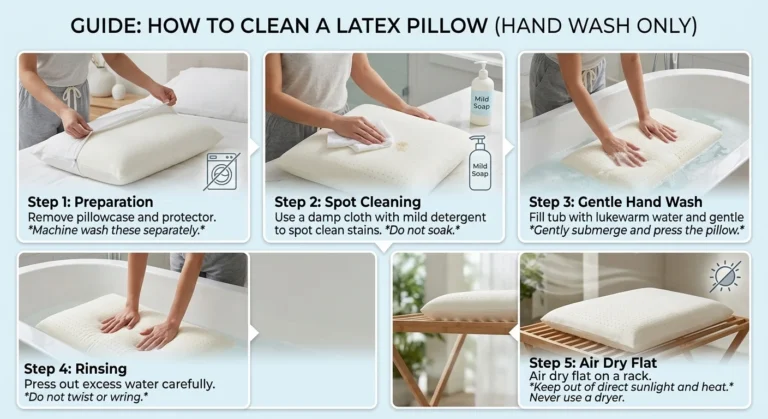 GUIDE: HOW TO CLEAN A LATEX PILLOW (HAND WASH ONLY)

Step 1: Preparation
Remove pillowcase and protector.
*Machine wash these separately.*

Mild Soap

Mild Soap

Step 2: Spot Cleaning
Use a damp cloth with mild detergent to spot clean stains. *Do not soak.*

Step 3: Gentle Hand Wash
Fill tub with lukewarm water and gentle
*Gently submerge and press the pillow.*

Step 4: Rinsing
Press out excess water carefully.
*Do not twist or wring.*

Step 5: Air Dry Flat
Air dry flat on a rack.
*Keep out of direct sunlight and heat.*
Never use a dryer.